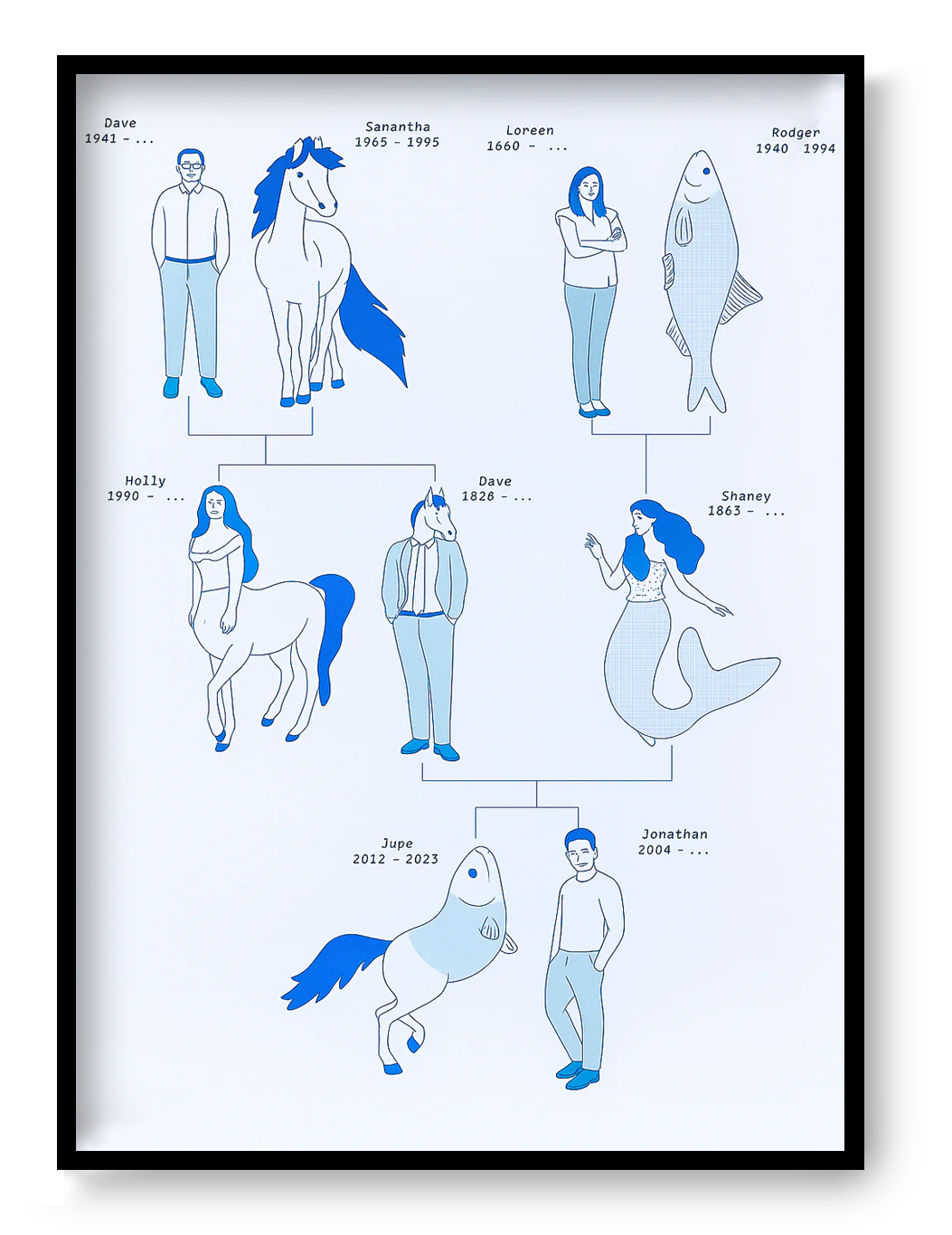 Dave
1941 - ...

Sanantha
1965 - 1995

Loreen
1660 - ...

Rodger
1940 1994

Holly
1990 - ...

Dave
1826 - ...

Shaney
1863 - ...

Jupe
2012 - 2023

Jonathan
2004 - ...